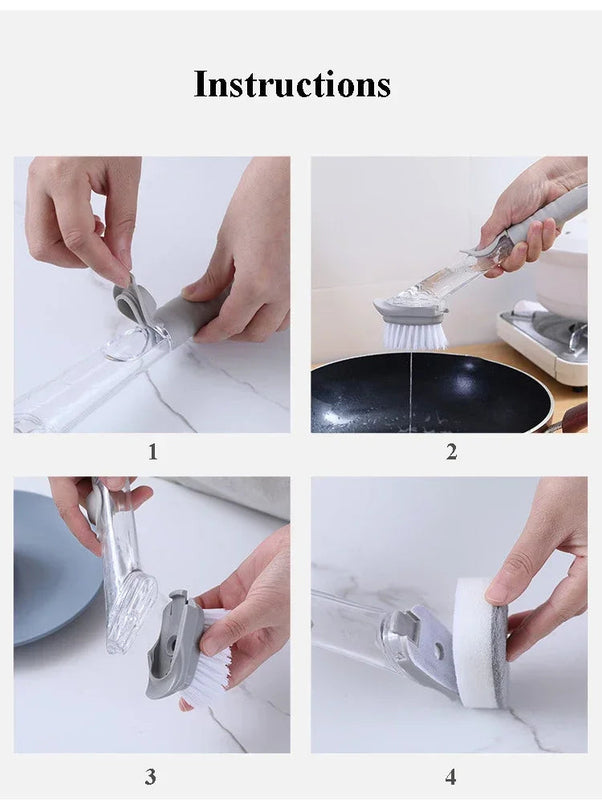 Instructions

1

2

3

4