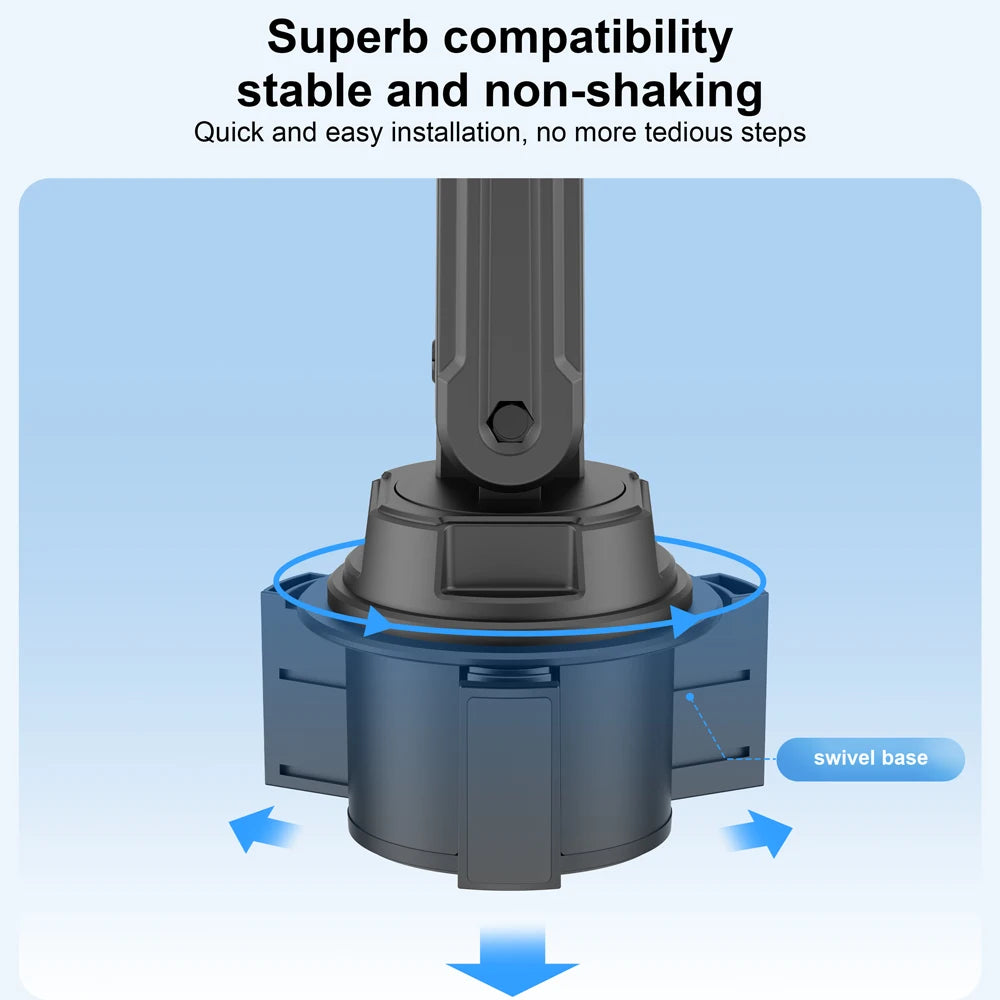 Superb compatibility stable and non-shaking

Quick and easy installation, no more tedious steps

swivel base