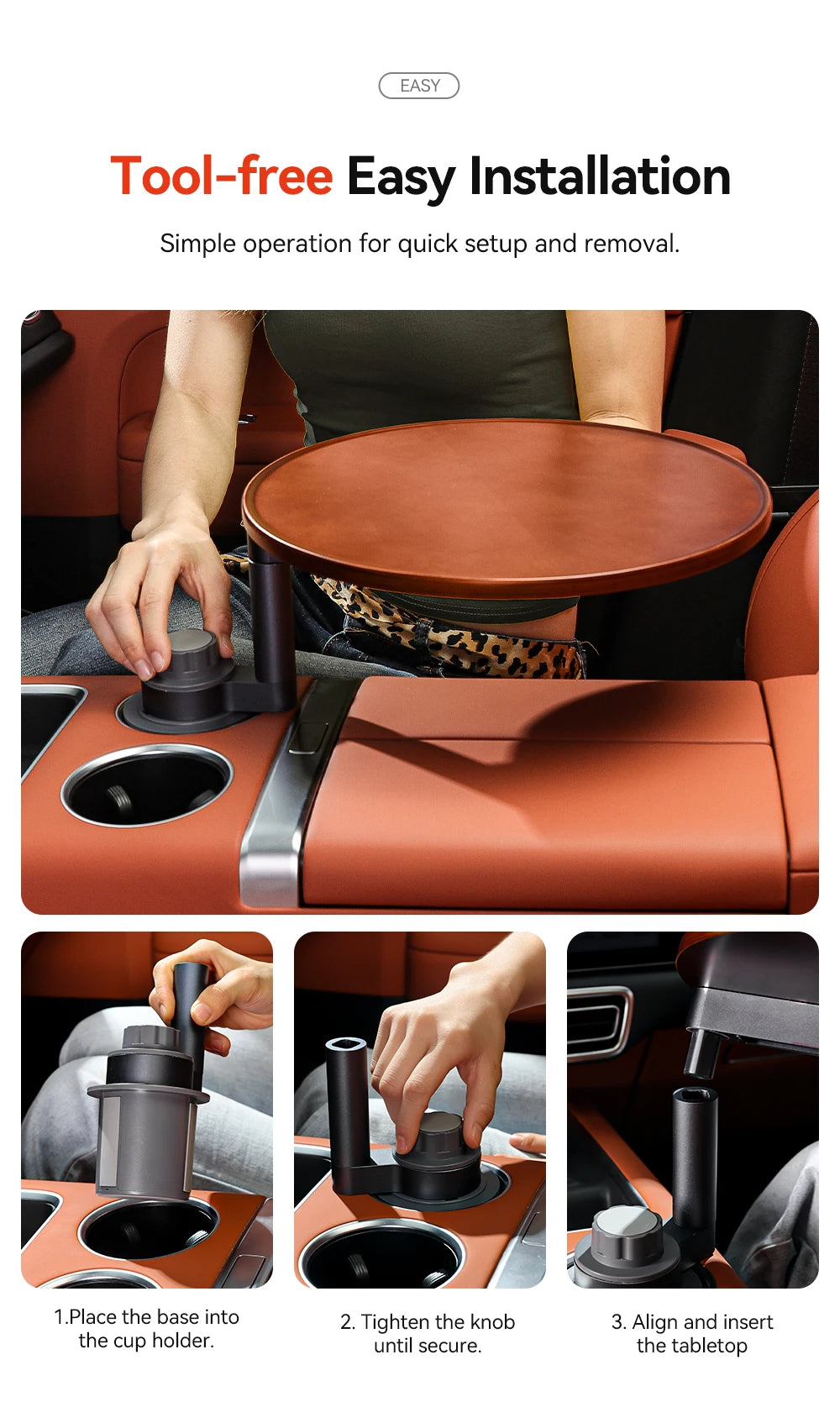 EASY

Tool-free Easy Installation

Simple operation for quick setup and removal.

1.Place the base into the cup holder.

2. Tighten the knob until secure.

3. Align and insert the tabletop